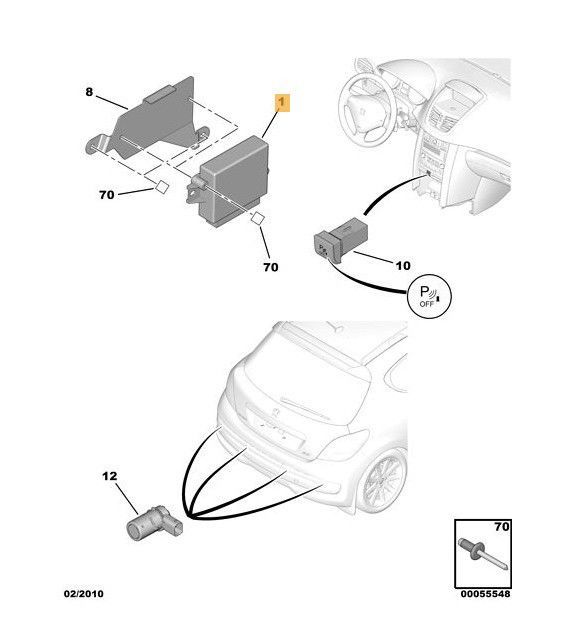 8

1

70

70

10

P
OFF

12

70

02/2010

00055548