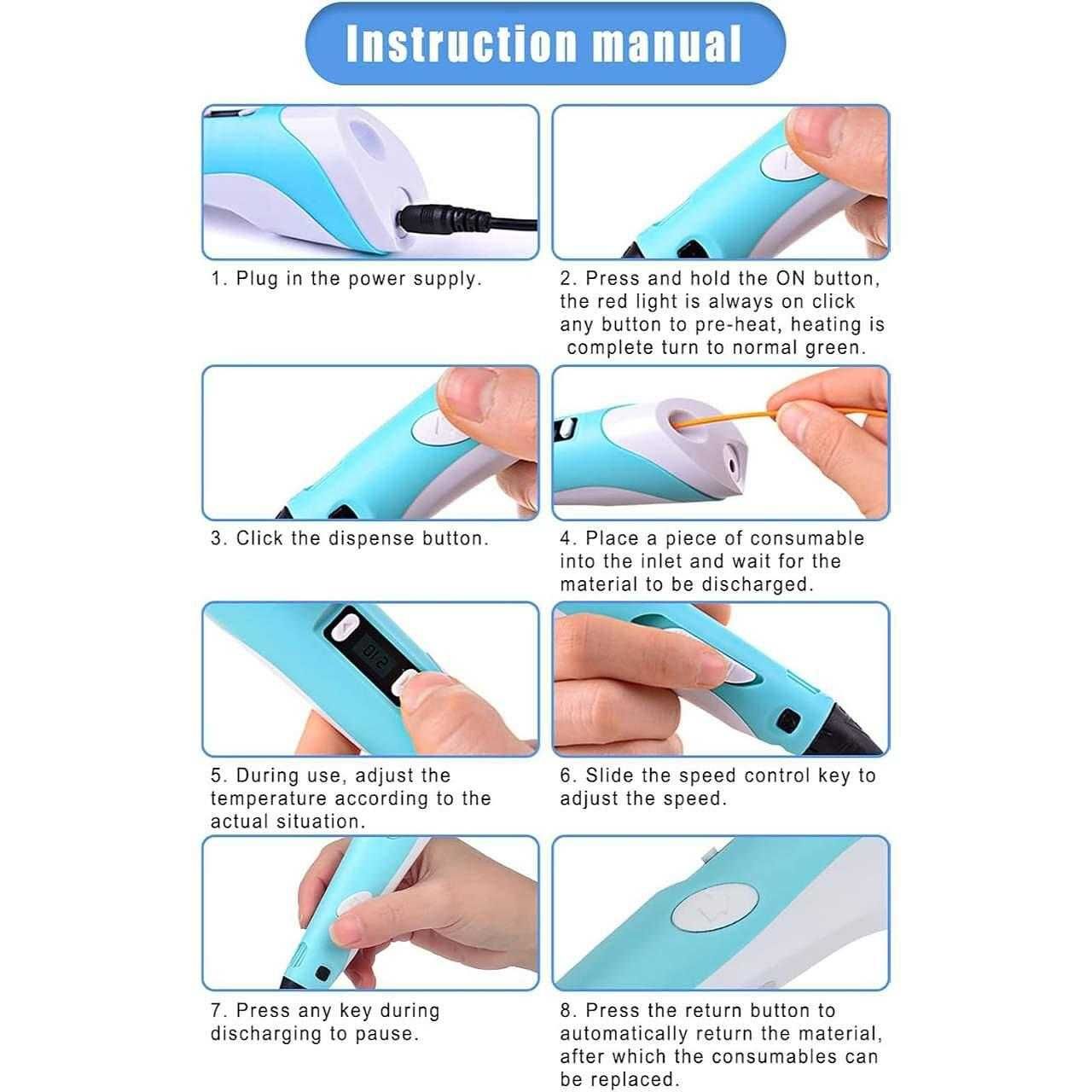 Instruction manual

1. Plug in the power supply.

2. Press and hold the ON button, the red light is always on click any button to pre-heat, heating is complete turn to normal green.

3. Click the dispense button.

4. Place a piece of consumable into the inlet and wait for the material to be discharged.

5. During use, adjust the temperature according to the actual situation.

6. Slide the speed control key to adjust the speed.

7. Press any key during discharging to pause.

8. Press the return button to automatically return the material, after which the consumables can be replaced.