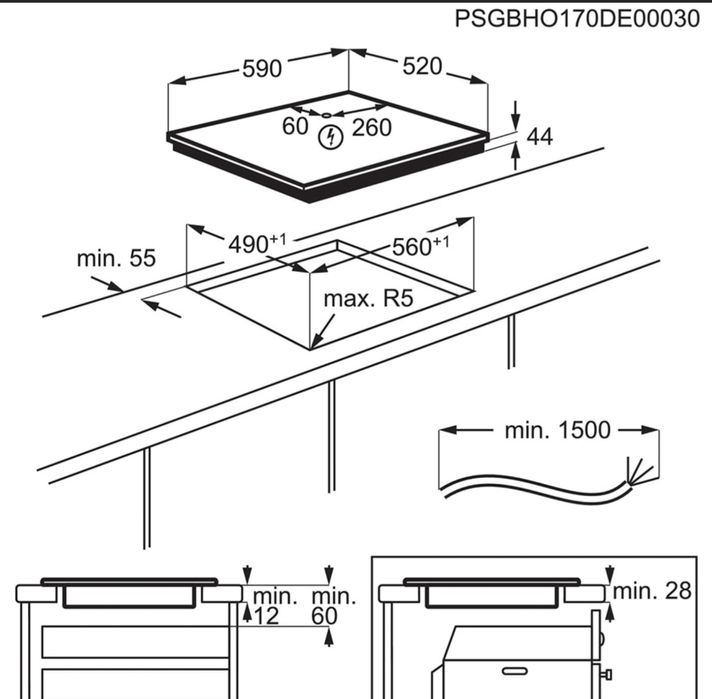 PSGBHO170DE00030

590

520

60

260

44

$490^{+1}$

$560^{+1}$

min. 55

max. R5

min. 1500

min.
12

min.
60

min. 28