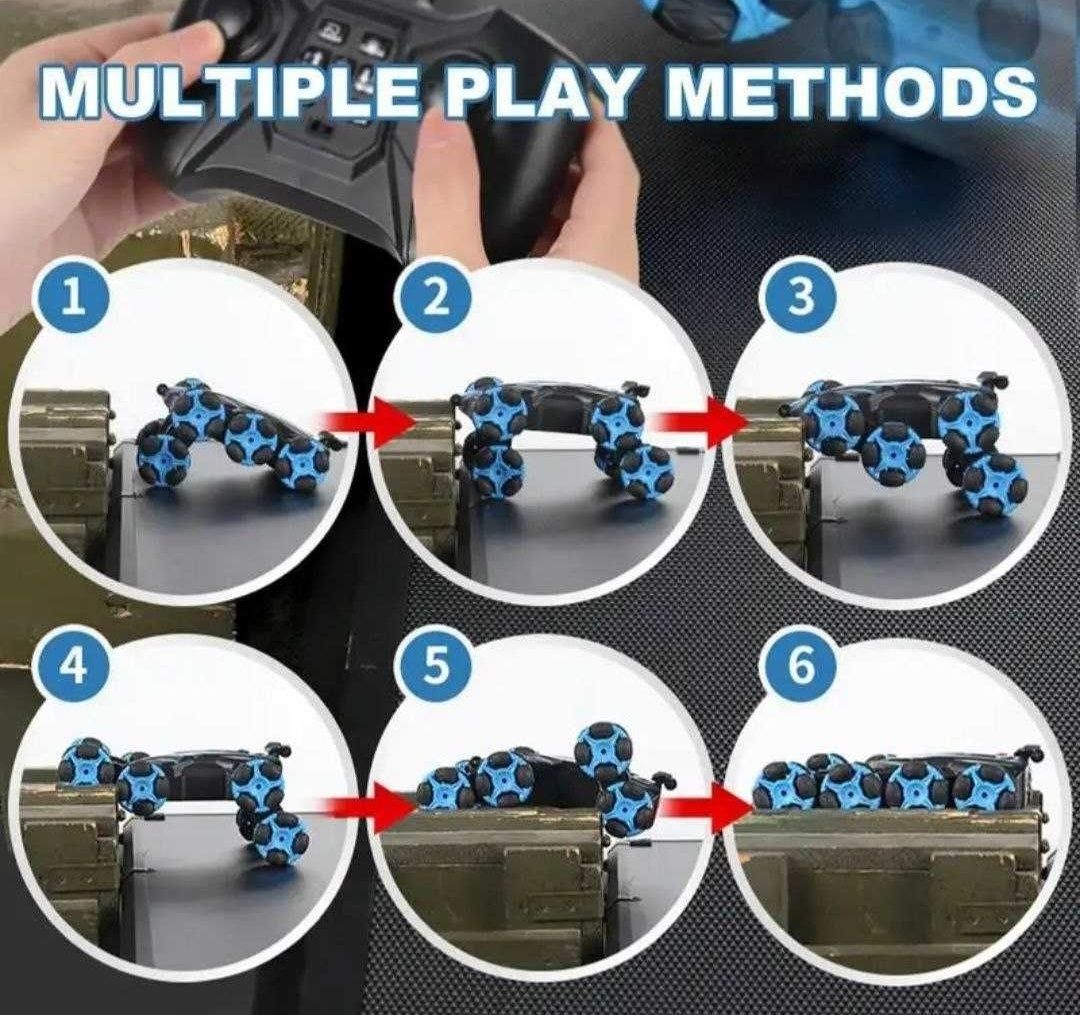 MULTIPLE PLAY METHODS

1

2

3

4

5

6