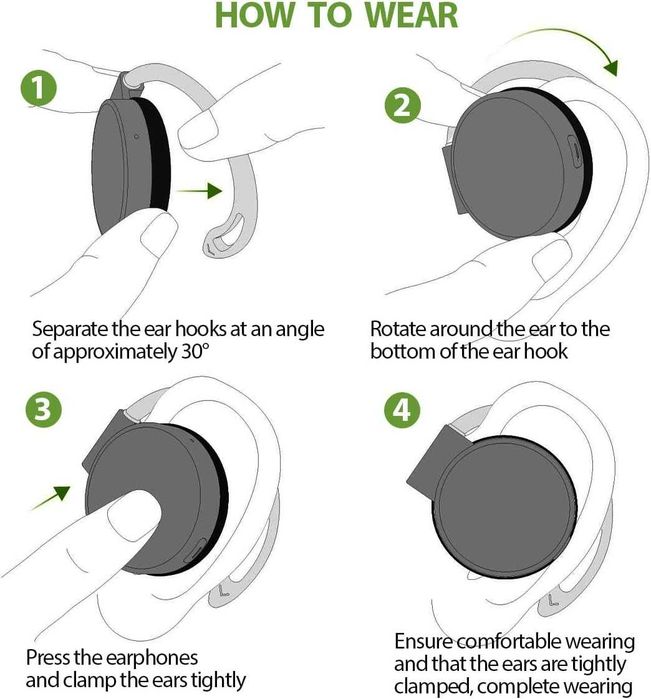 HOW TO WEAR

1

Separate the ear hooks at an angle of approximately 30°

2

Rotate around the ear to the bottom of the ear hook

3

Press the earphones and clamp the ears tightly

4

Ensure comfortable wearing and that the ears are tightly clamped, complete wearing