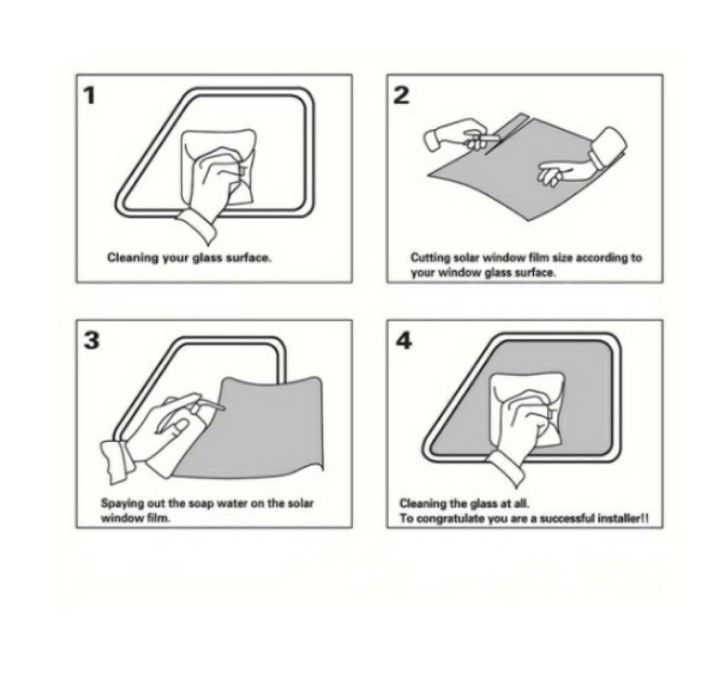 1

Cleaning your glass surface.

2

Cutting solar window film size according to your window glass surface.

3

Spaying out the soap water on the solar window film.

4

Cleaning the glass at all.
To congratulate you are a successful installer!!