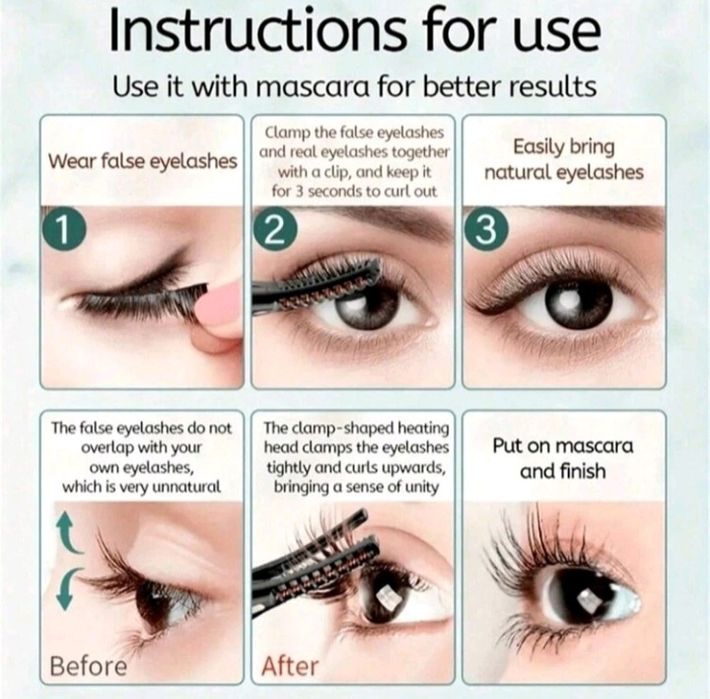 Instructions for use

Use it with mascara for better results

Wear false eyelashes

1

Clamp the false eyelashes and real eyelashes together with a clip, and keep it for 3 seconds to curl out

2

Easily bring natural eyelashes

3

The false eyelashes do not overlap with your own eyelashes, which is very unnatural

Before

The clamp-shaped heating head clamps the eyelashes tightly and curls upwards, bringing a sense of unity

After

Put on mascara and finish