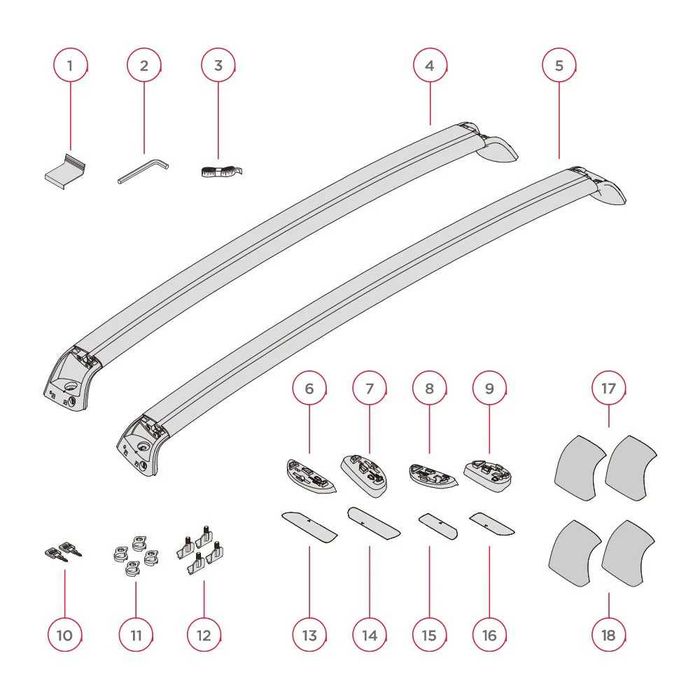 1 2 3 4 5

6 7 8 9 17

10 11 12 13 14 15 16 18