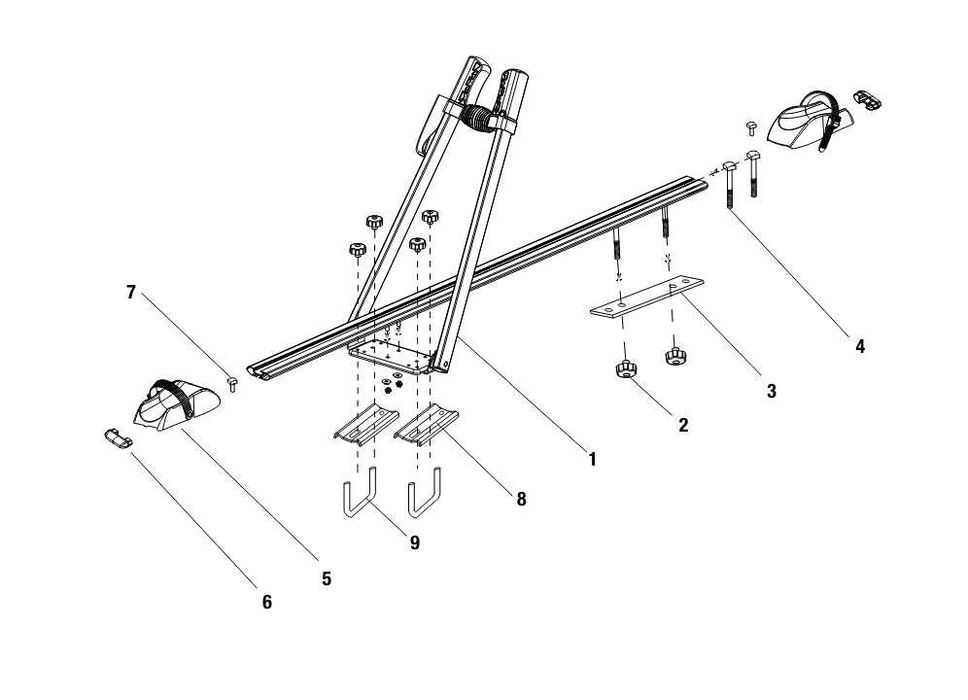 7
4
3
2
1
8
9
5
6