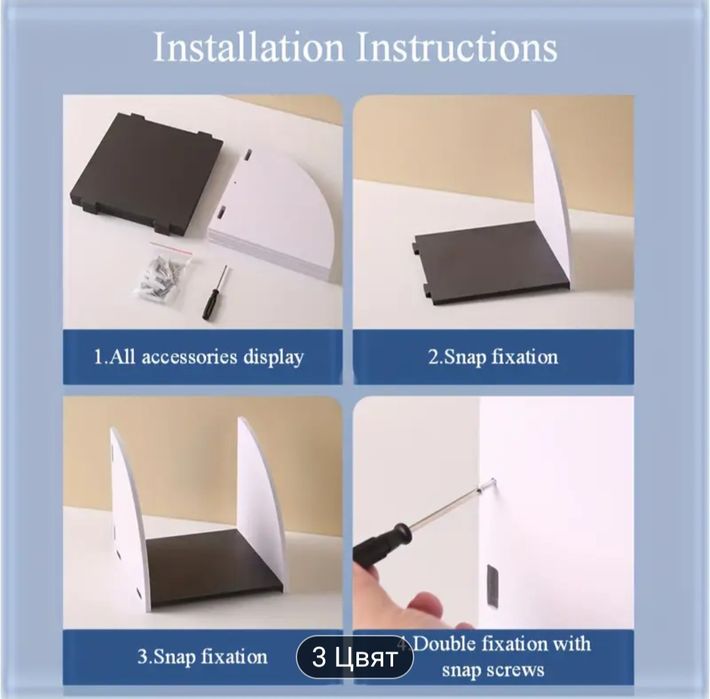 Installation Instructions

1.All accessories display

2.Snap fixation

3.Snap fixation

3 Цвят

4.Double fixation with snap screws