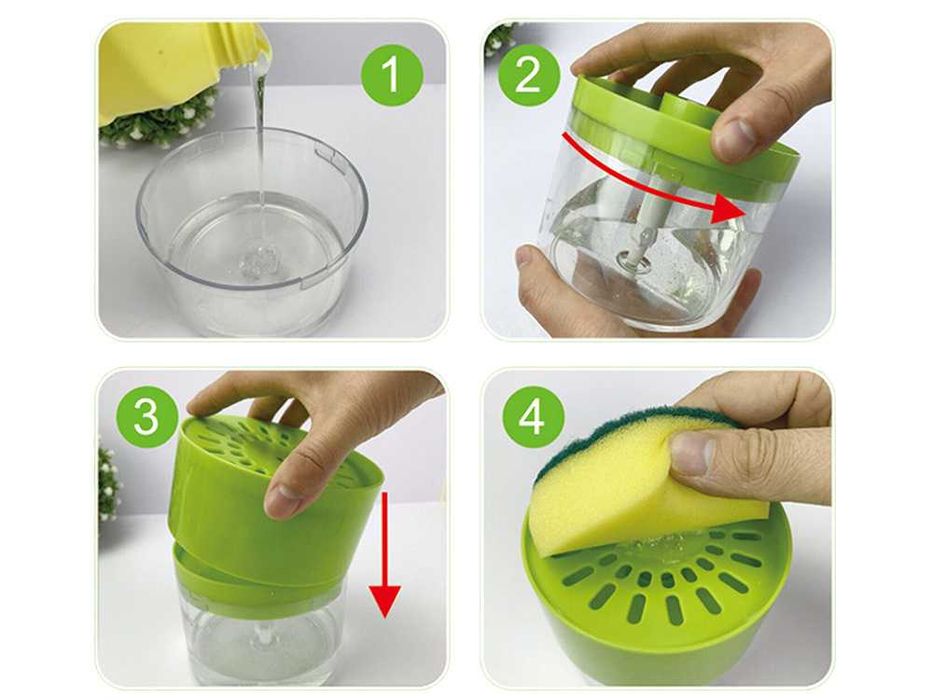 1
2
3
4