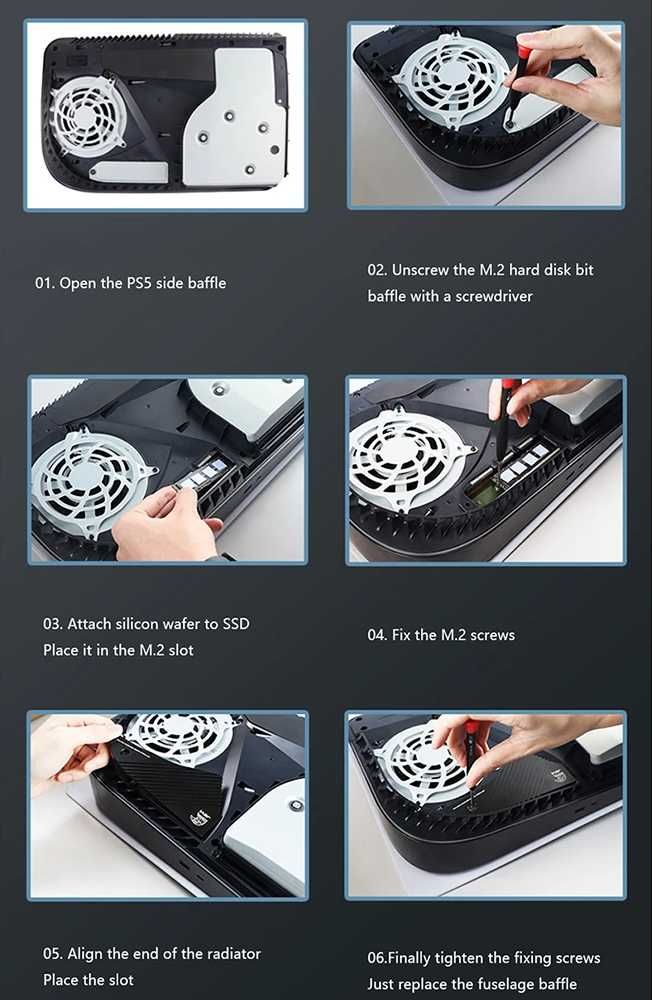 01. Open the PS5 side baffle

02. Unscrew the M.2 hard disk bit baffle with a screwdriver

03. Attach silicon wafer to SSD
Place it in the M.2 slot

04. Fix the M.2 screws

05. Align the end of the radiator
Place the slot

06.Finally tighten the fixing screws
Just replace the fuselage baffle