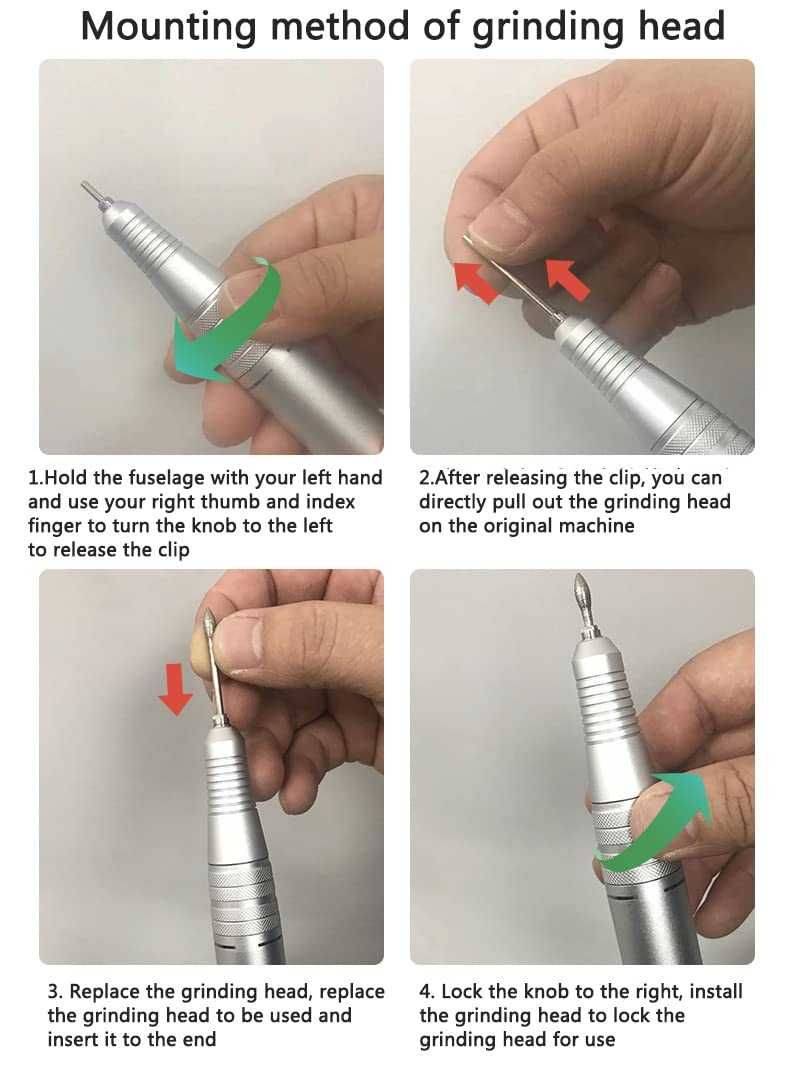 Mounting method of grinding head

1.Hold the fuselage with your left hand and use your right thumb and index finger to turn the knob to the left to release the clip

2.After releasing the clip, you can directly pull out the grinding head on the original machine

3. Replace the grinding head, replace the grinding head to be used and insert it to the end

4. Lock the knob to the right, install the grinding head to lock the grinding head for use