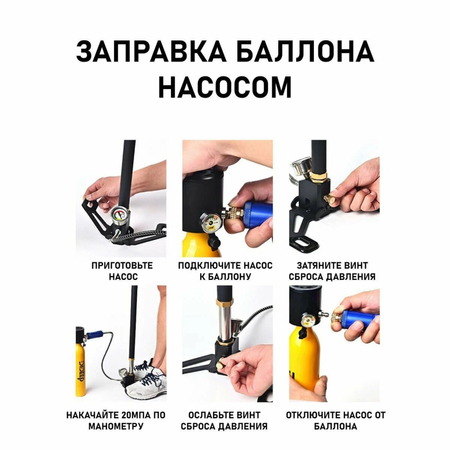 ЗАПРАВКА БАЛЛОНА НАСОСОМ

ПРИГОТОВЬТЕ НАСОС

ПОДКЛЮЧИТЕ НАСОС К БАЛЛОНУ

ЗАТЯНИТЕ ВИНТ СБРОСА ДАВЛЕНИЯ

НАКАЧАЙТЕ 20МПА ПО МАНОМЕТРУ

ОСЛАБЬТЕ ВИНТ СБРОСА ДАВЛЕНИЯ

ОТКЛЮЧИТЕ НАСОС ОТ БАЛЛОНА