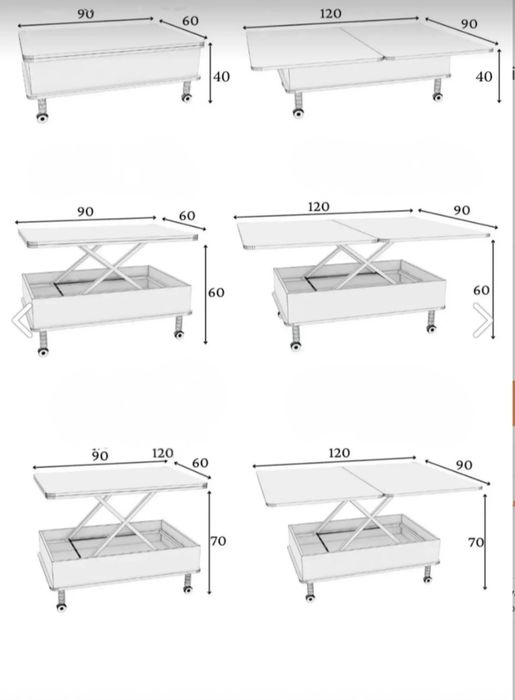 90
60
40
120
90
40
90
60
60
120
90
60
90
120
60
70
120
90
70