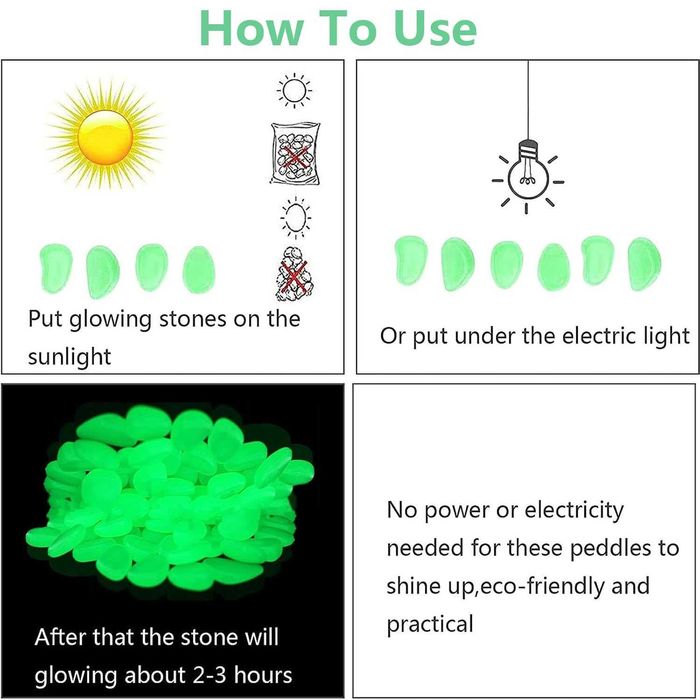 How To Use

Put glowing stones on the sunlight

Or put under the electric light

After that the stone will glowing about 2-3 hours

No power or electricity needed for these peddles to shine up,eco-friendly and practical