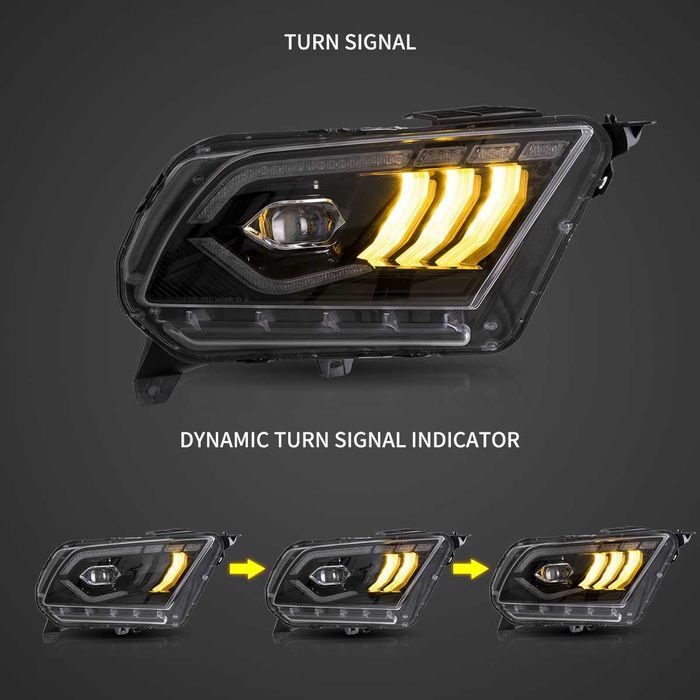 TURN SIGNAL

DYNAMIC TURN SIGNAL INDICATOR