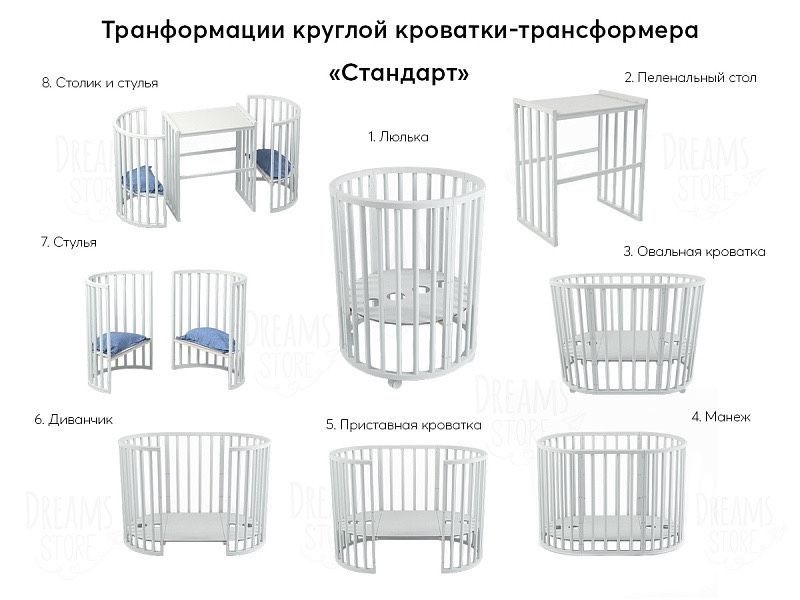 Транформации круглой кроватки-трансформера

«Стандарт»

8. Столик и стулья

2. Пеленальный стол

1. Люлька

7. Стулья

3. Овальная кроватка

6. Диванчик

5. Приставная кроватка

4. Манеж

DREAMS STORE