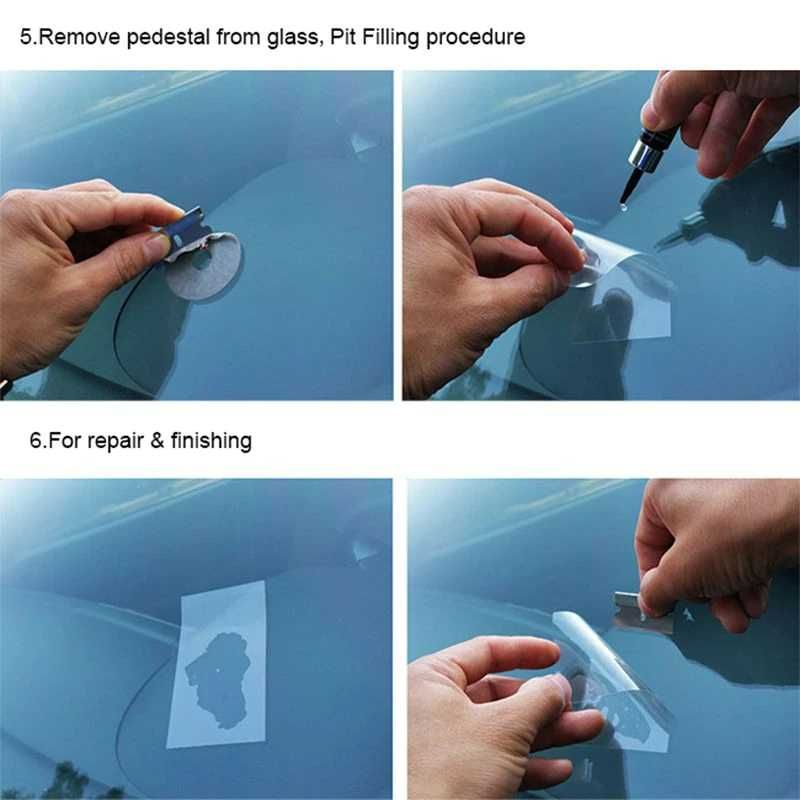 5.Remove pedestal from glass, Pit Filling procedure

6.For repair & finishing