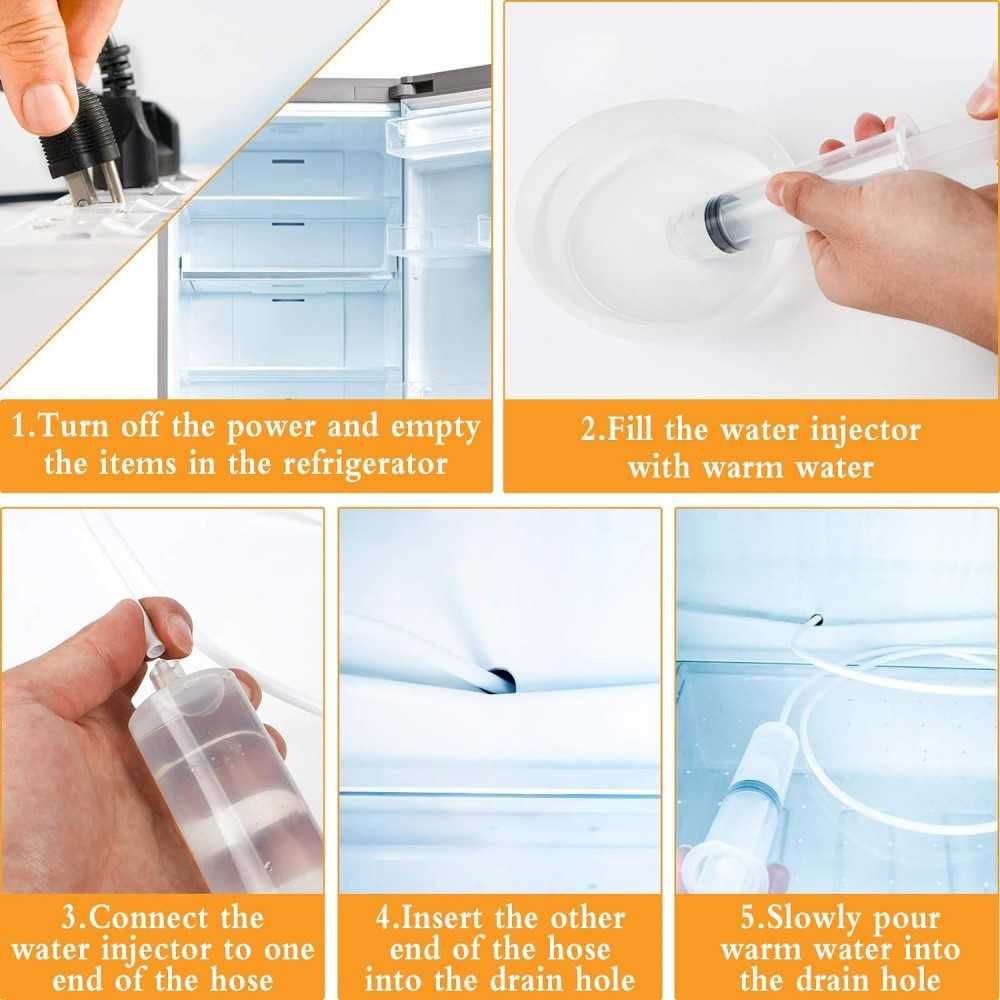 1.Turn off the power and empty the items in the refrigerator

2.Fill the water injector with warm water

3.Connect the water injector to one end of the hose

4.Insert the other end of the hose into the drain hole

5.Slowly pour warm water into the drain hole