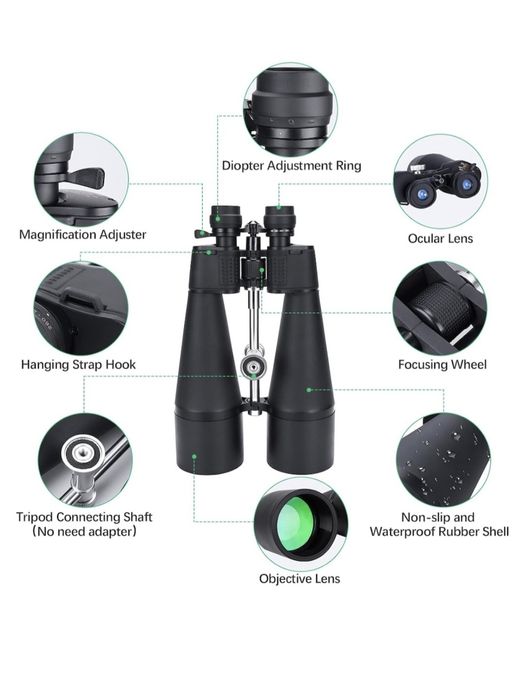 Diopter Adjustment Ring

Magnification Adjuster

Ocular Lens

Hanging Strap Hook

Focusing Wheel

Tripod Connecting Shaft (No need adapter)

Non-slip and Waterproof Rubber Shell

Objective Lens