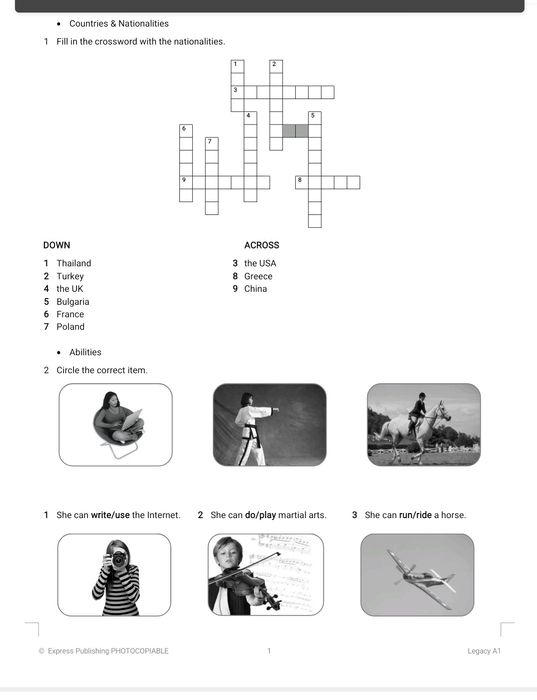 • Countries & Nationalities

1 Fill in the crossword with the nationalities.

1 2 3 4 5 6 7 9 8

DOWN
1 Thailand
2 Turkey
4 the UK
5 Bulgaria
6 France
7 Poland

ACROSS
3 the USA
8 Greece
9 China

• Abilities

2 Circle the correct item.

1 She can write/use the Internet. 2 She can do/play martial arts. 3 She can run/ride a horse.

© Express Publishing PHOTOCOPIABLE 1 Legacy A1