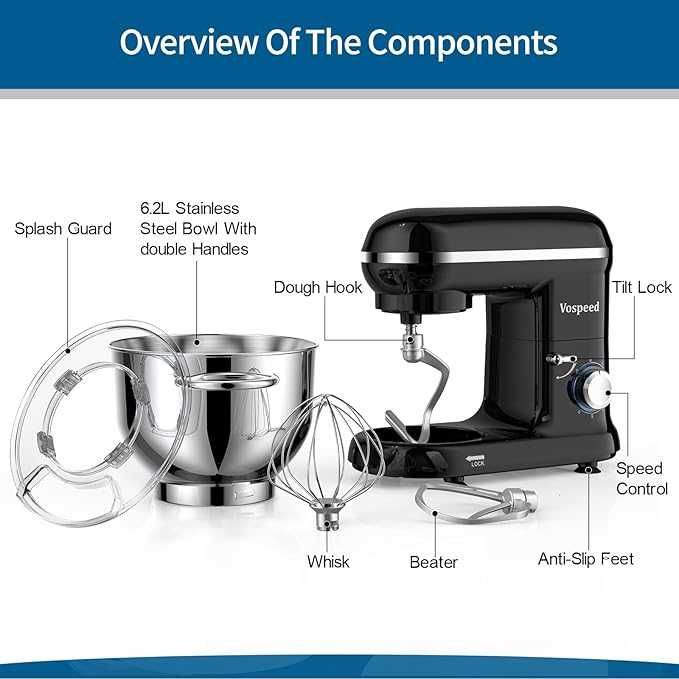 Overview Of The Components

Splash Guard

6.2L Stainless Steel Bowl With double Handles

Dough Hook

Vospeed

Tilt Lock

LOCK

Speed Control

Whisk

Beater

Anti-Slip Feet