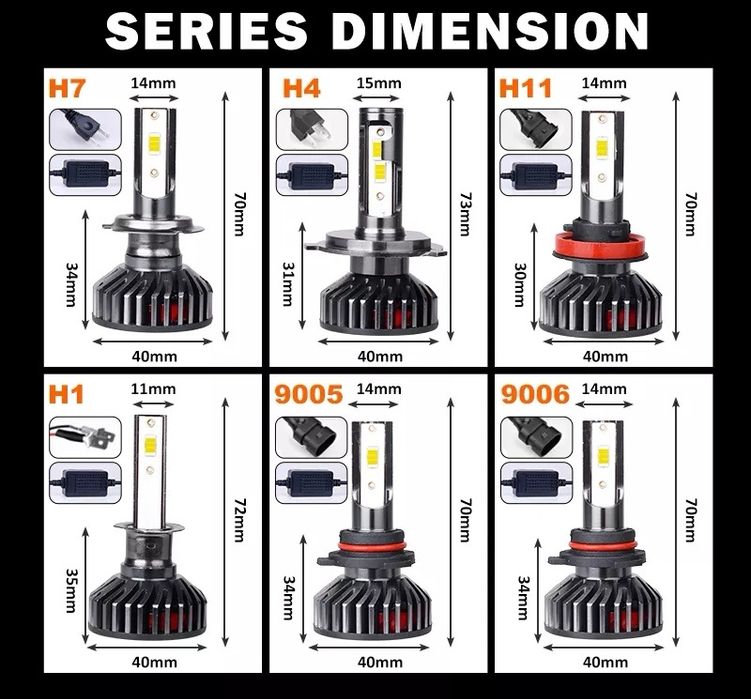 SERIES DIMENSION

H7
14mm
70mm
34mm
40mm

H4
15mm
73mm
31mm
40mm

H11
14mm
70mm
30mm
40mm

H1
11mm
72mm
35mm
40mm

9005
14mm
70mm
34mm
40mm

9006
14mm
70mm
34mm
40mm