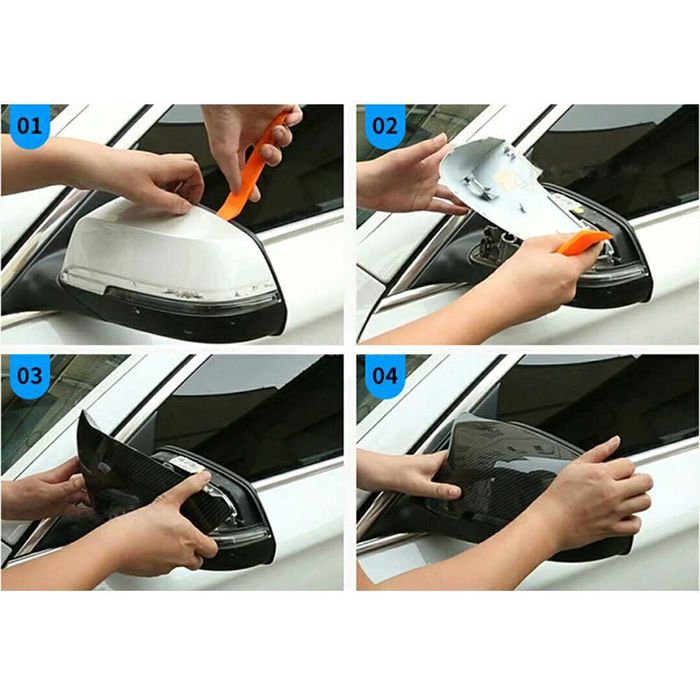 01

02

03

04