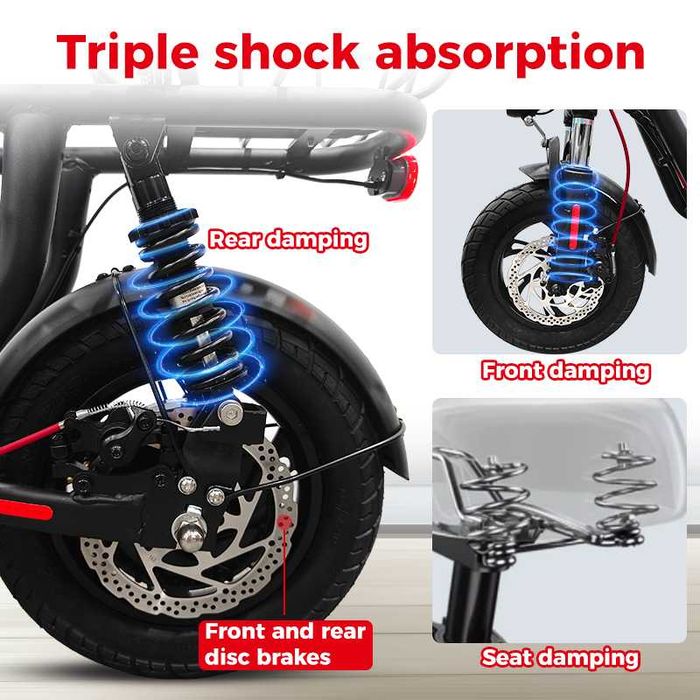 Triple shock absorption

Rear damping

Front damping

Front and rear disc brakes

Seat damping