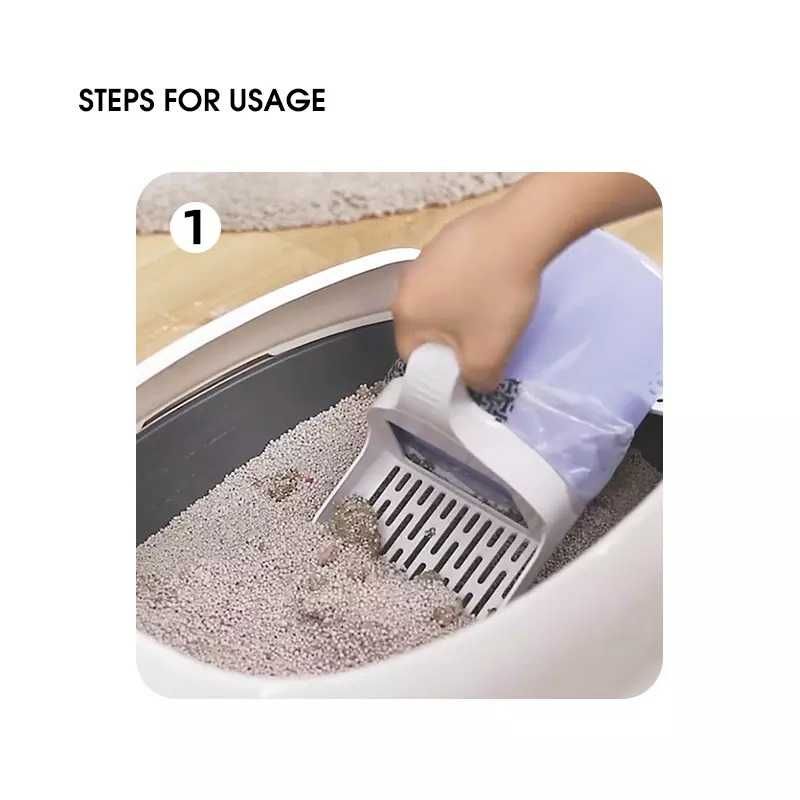 STEPS FOR USAGE

1