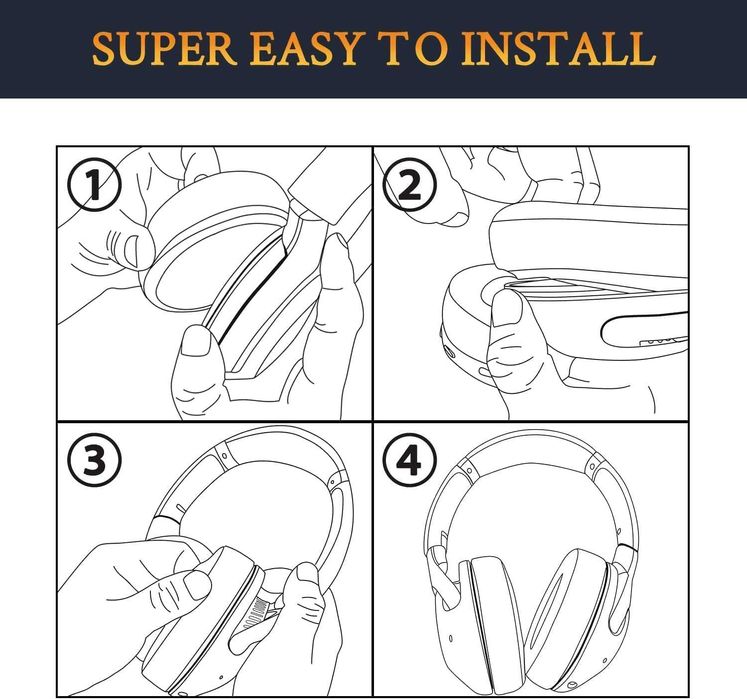 SUPER EASY TO INSTALL

1

2

3

4