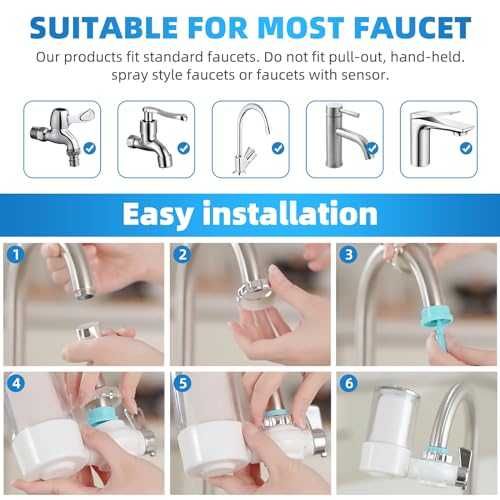 SUITABLE FOR MOST FAUCET

Our products fit standard faucets. Do not fit pull-out, hand-held. spray style faucets or faucets with sensor.

Easy installation

1

2

3

4

5

6