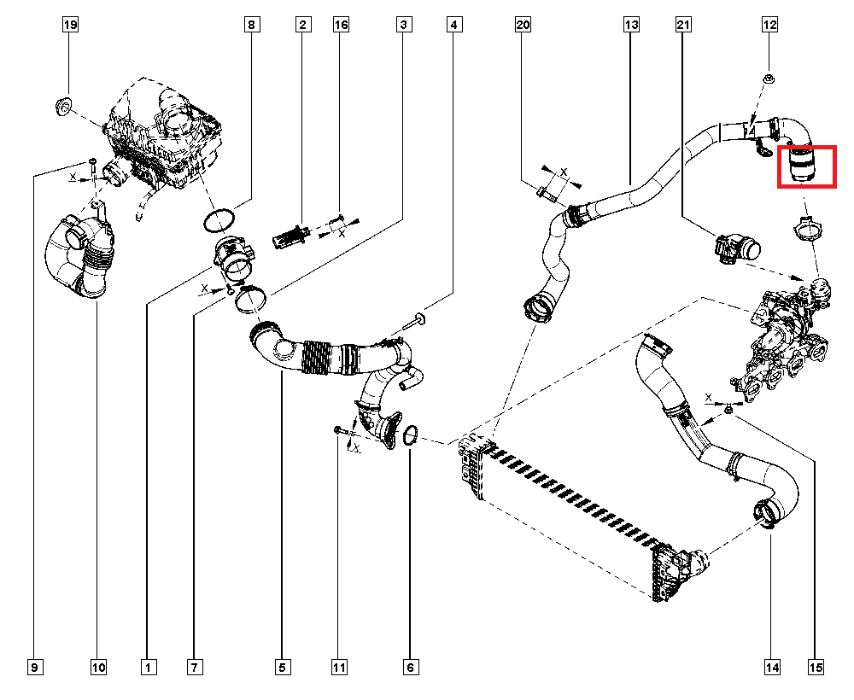 19
8
2
16
3
4
20
13
21
12
X
X
X
X
X
X
9
10
1
7
5
11
6
14
15