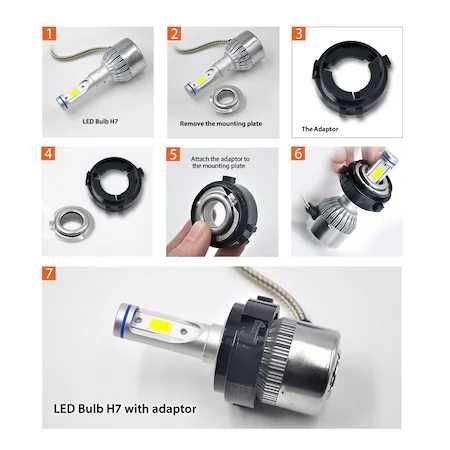 1

LED Bulb H7

2

Remove the mounting plate

3

The Adaptor

4

5

Attach the adaptor to the mounting plate

6

7

LED Bulb H7 with adaptor