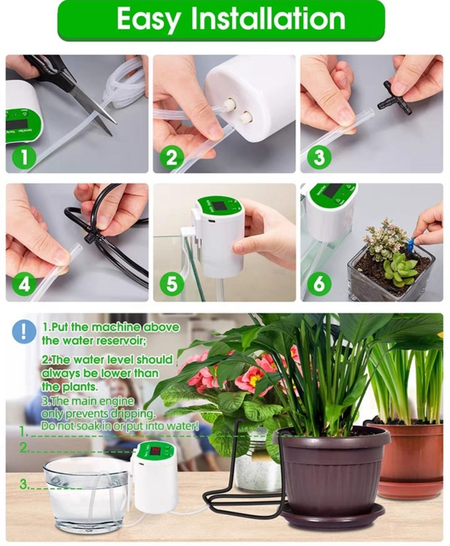 Easy Installation

1

2

3

4

5

6

!

1.Put the machine above the water reservoir;

2.The water level should always be lower than the plants.

3.The main engine only prevents dripping. Do not soak in or put into water!

1.

2.

3.