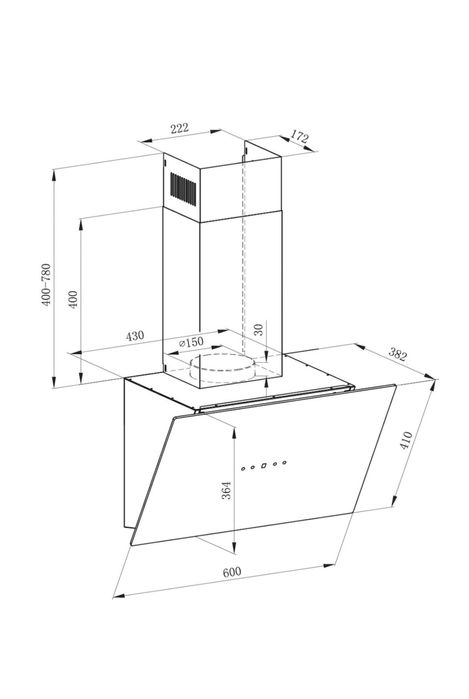 222
172
400-780
400
430
⌀150
30
382
410
364
600