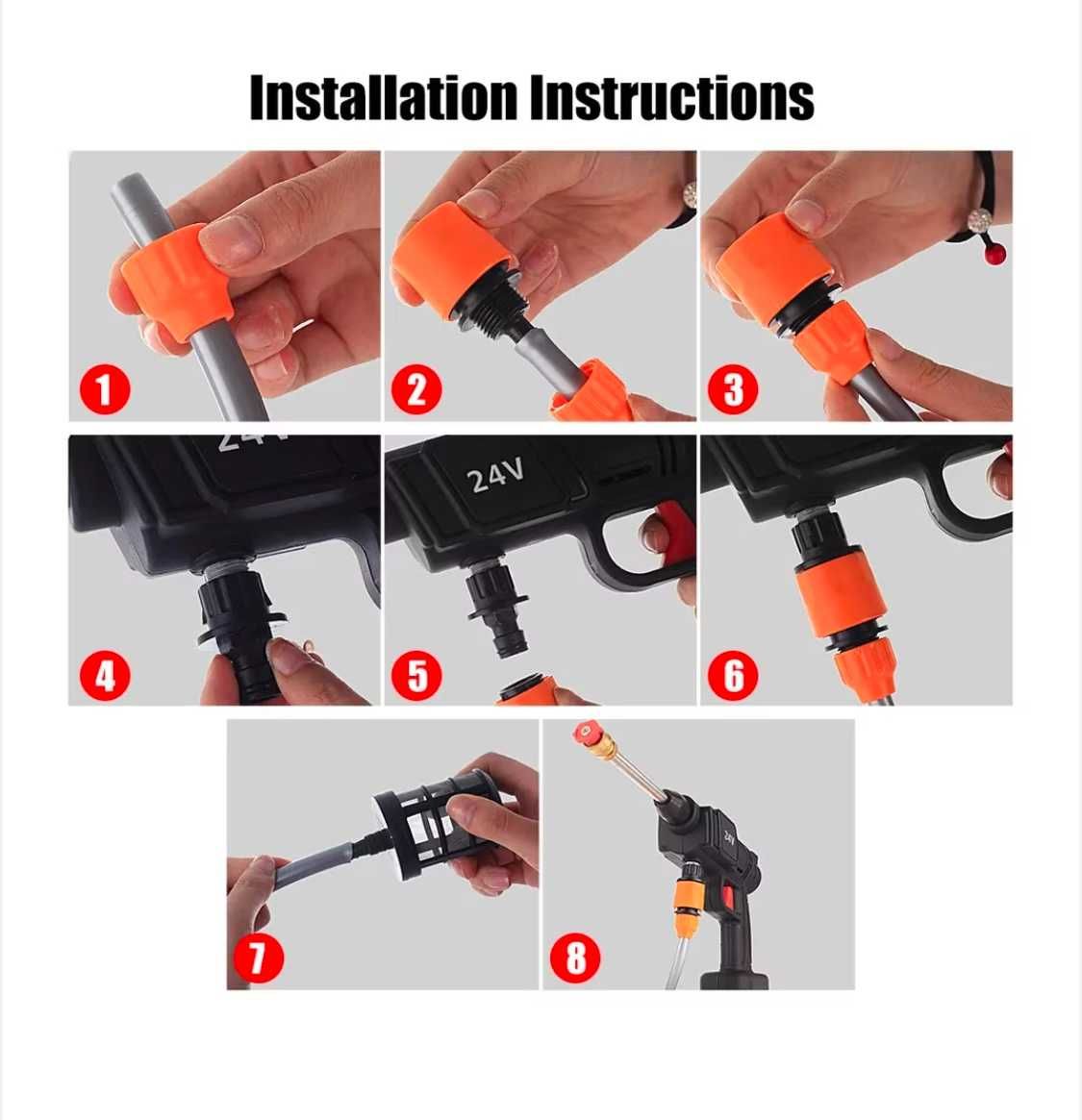 Installation Instructions

1

2

3

24V

4

24V

5

6

7

24V

8