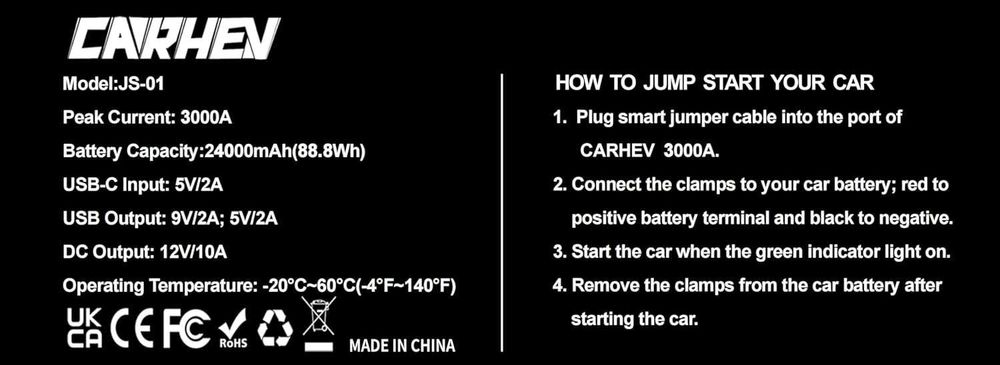 CARHEV

Model:JS-01

Peak Current: 3000A

Battery Capacity:24000mAh(88.8Wh)

USB-C Input: 5V/2A

USB Output: 9V/2A; 5V/2A

DC Output: 12V/10A

Operating Temperature: -20°C~60°C(-4°F~140°F)

UK CA CE FC RoHS MADE IN CHINA

HOW TO JUMP START YOUR CAR

1. Plug smart jumper cable into the port of CARHEV 3000A.

2. Connect the clamps to your car battery; red to positive battery terminal and black to negative.

3. Start the car when the green indicator light on.

4. Remove the clamps from the car battery after starting the car.