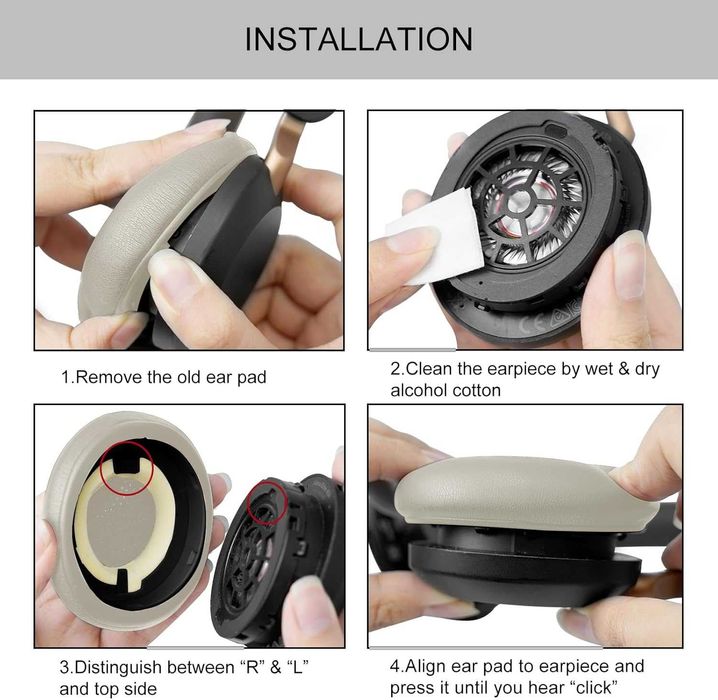 INSTALLATION

1.Remove the old ear pad

2.Clean the earpiece by wet & dry alcohol cotton

3.Distinguish between “R” & “L” and top side

4.Align ear pad to earpiece and press it until you hear “click”