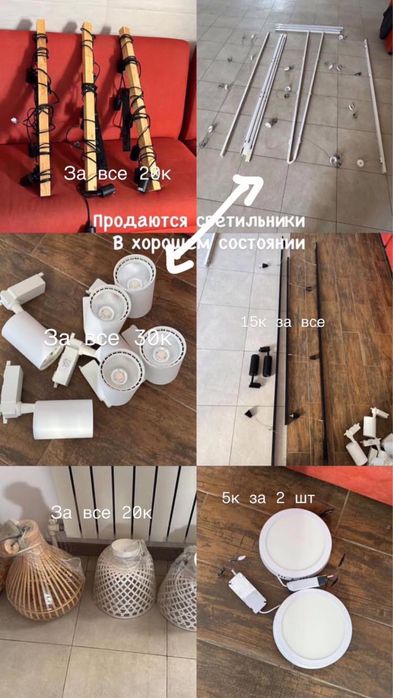 За все 20к

Продаются светильники
В хорошем состоянии

За все 30к

15к за все

За все 20к

5к за 2 шт