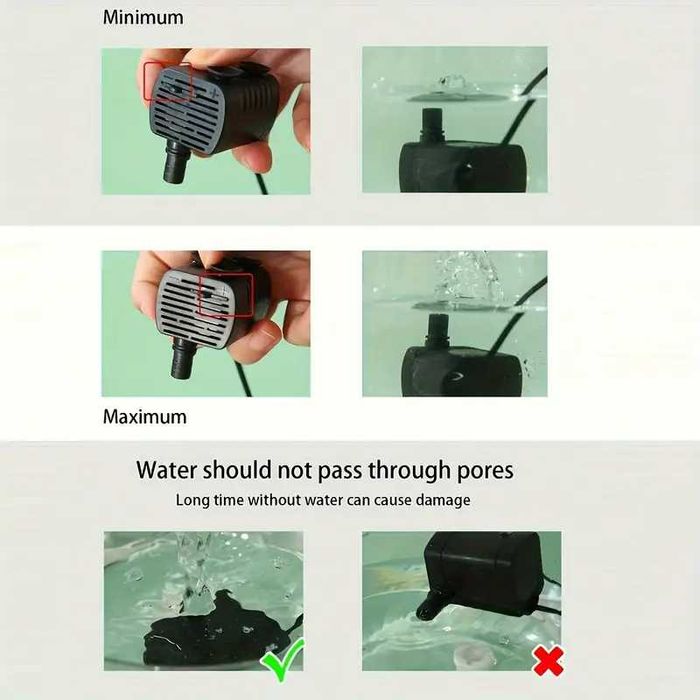 Minimum

Maximum

Water should not pass through pores

Long time without water can cause damage