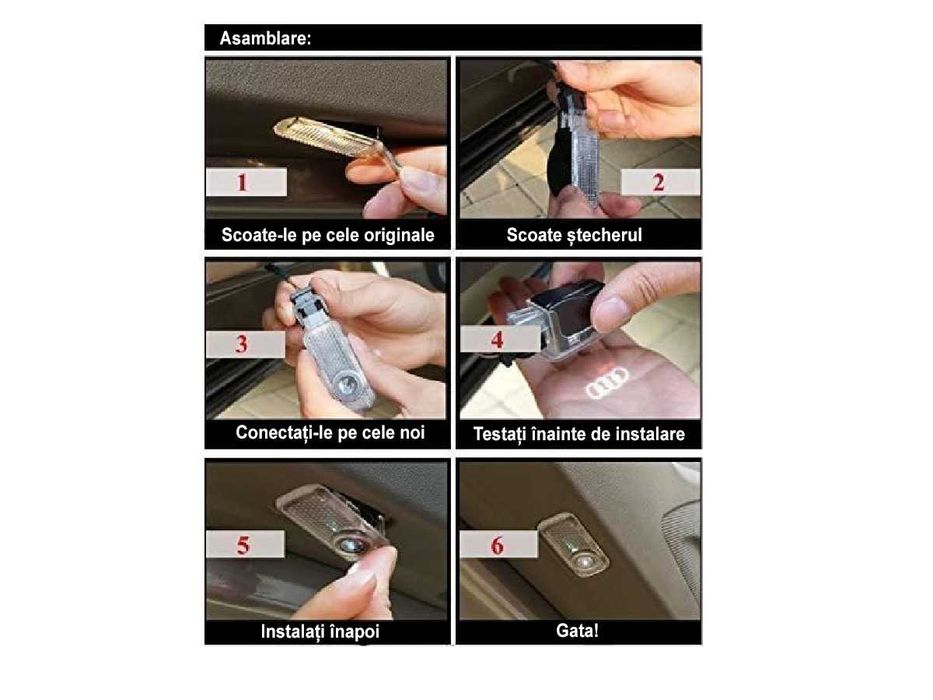 Asamblare:

1

Scoate-le pe cele originale

2

Scoate ștecherul

3

Conectați-le pe cele noi

4

Testați înainte de instalare

5

Instalați înapoi

6

Gata!