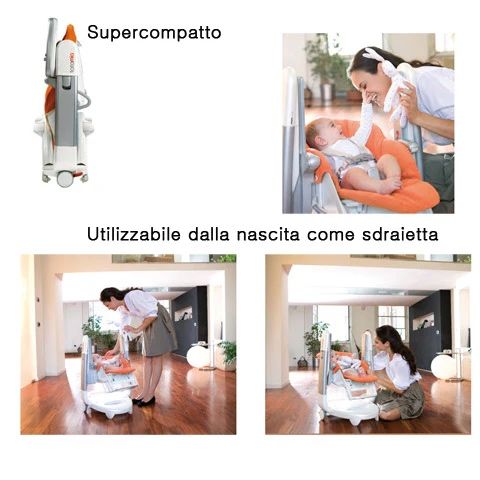 Supercompatto

Utilizzabile dalla nascita come sdraietta