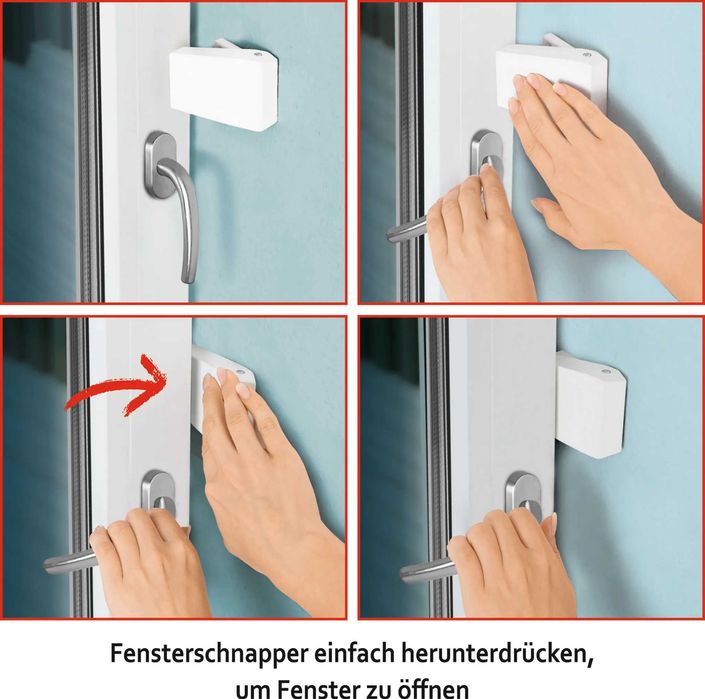 Fensterschnapper einfach herunterdrücken, um Fenster zu öffnen