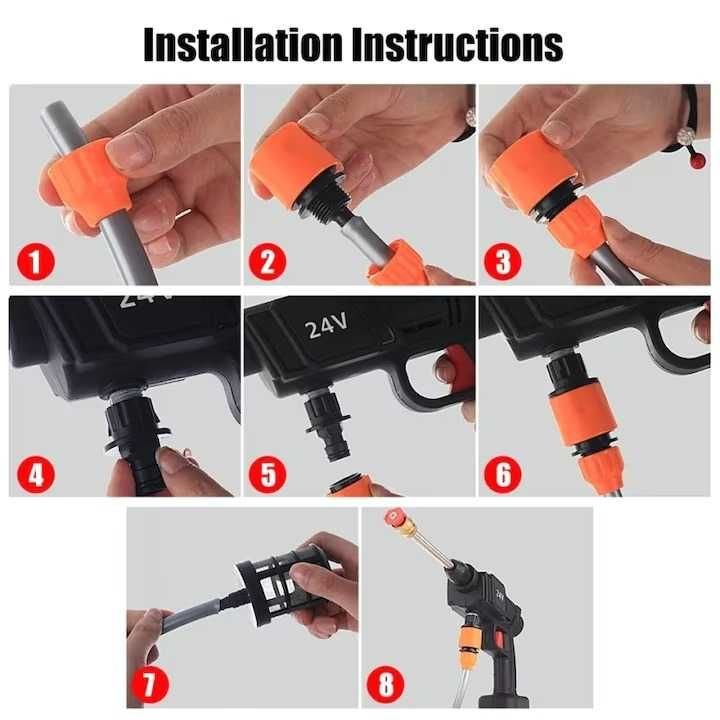 Installation Instructions

1

2

3

24V

4

24V

5

6

7

24V

8