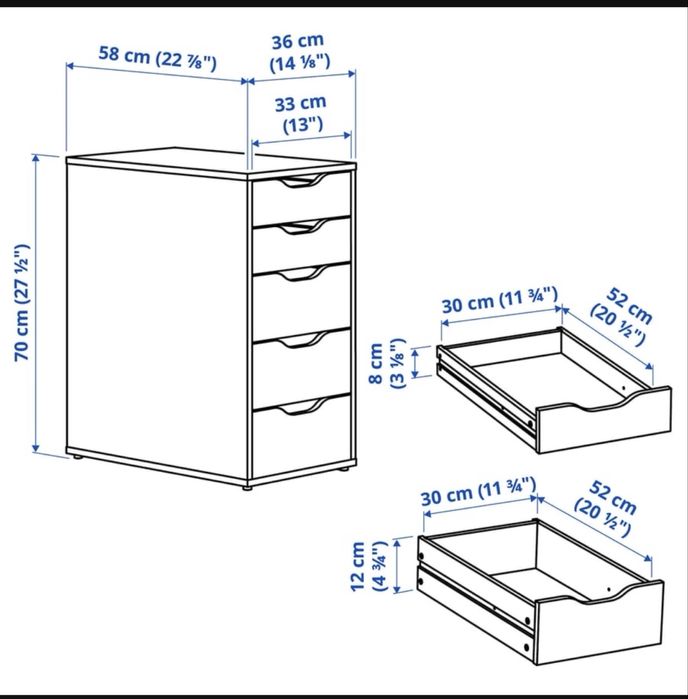 58 cm (22 ⅞")
36 cm
(14 ⅛")
33 cm
(13")
70 cm (27 ½")
30 cm (11 ¾")
52 cm
(20 ½")
8 cm
(3 ⅛")
30 cm (11 ¾")
52 cm
(20 ½")
12 cm
(4 ¾")