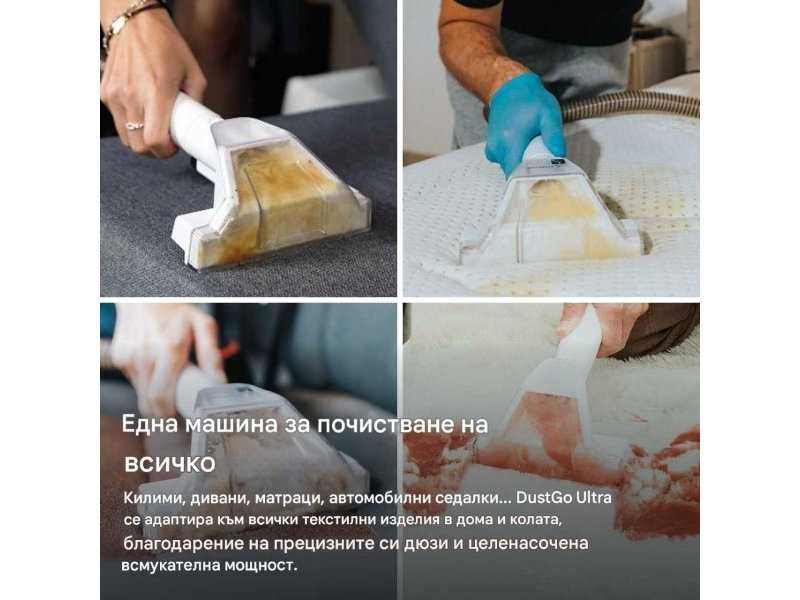 Една машина за почистване на всичко

Килими, дивани, матраци, автомобилни седалки... DustGo Ultra се адаптира към всички текстилни изделия в дома и колата, благодарение на прецизните си дюзи и целенасочена всмукателна мощност.