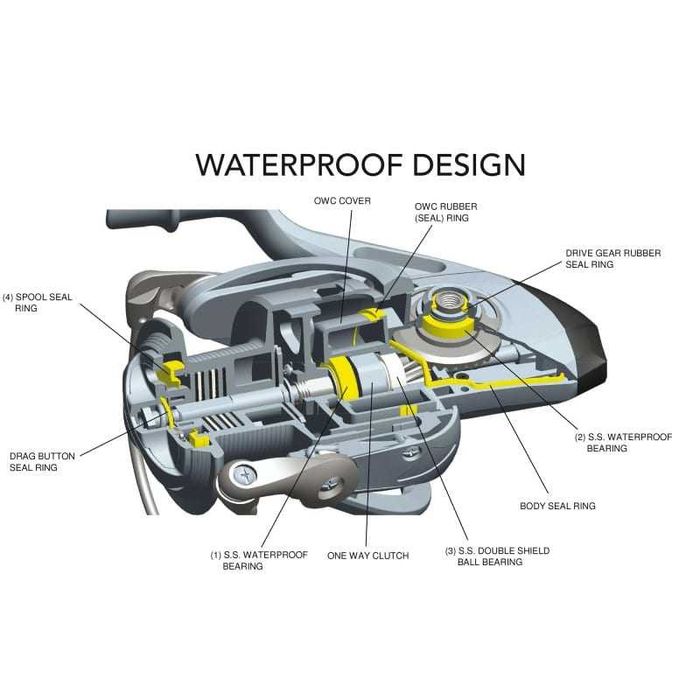 WATERPROOF DESIGN

OWC COVER

OWC RUBBER (SEAL) RING

DRIVE GEAR RUBBER SEAL RING

(4) SPOOL SEAL RING

DRAG BUTTON SEAL RING

(2) S.S. WATERPROOF BEARING

BODY SEAL RING

(1) S.S. WATERPROOF BEARING

ONE WAY CLUTCH

(3) S.S. DOUBLE SHIELD BALL BEARING