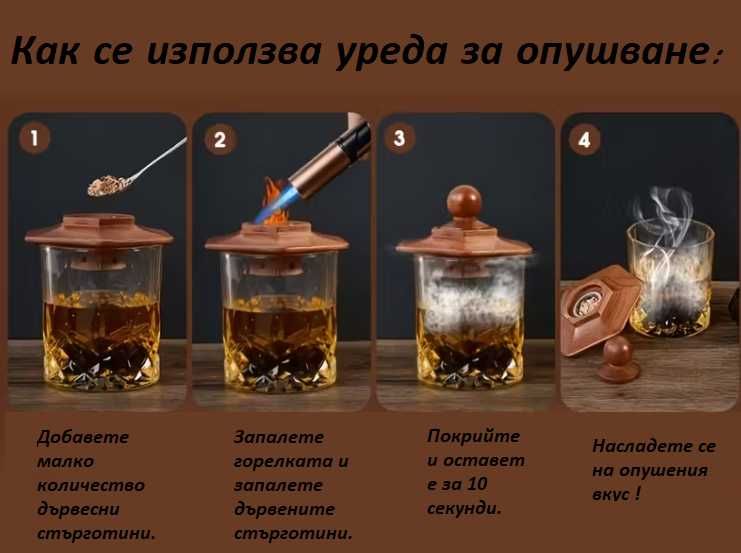 Как се използва уреда за опушване:

1

2

3

4

Добавете малко количество дървесни стърготини.

Запалете горелката и запалете дървените стърготини.

Покрийте и оставет е за 10 секунди.

Насладете се на опушения вкус !