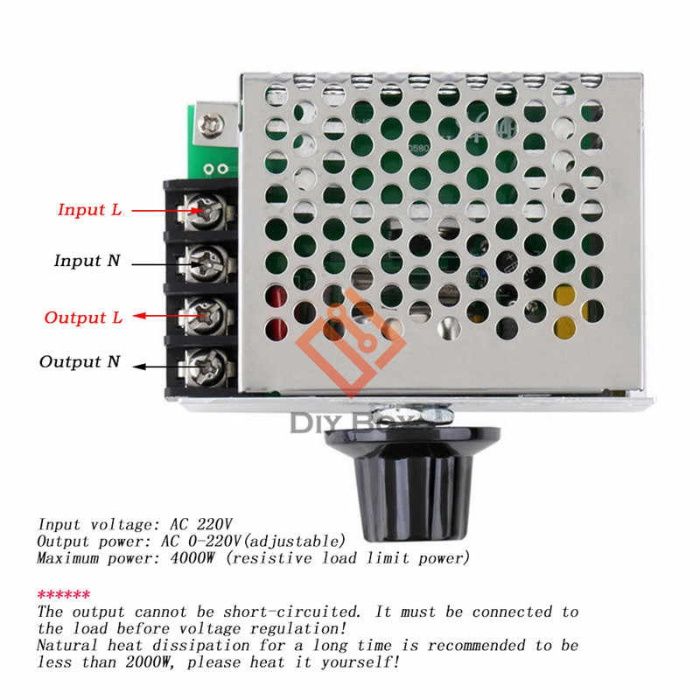 Input L

Input N

Output L

Output N

Diy Box

Input voltage: AC 220V
Output power: AC 0-220V(adjustable)
Maximum power: 4000W (resistive load limit power)

******
The output cannot be short-circuited. It must be connected to the load before voltage regulation!
Natural heat dissipation for a long time is recommended to be less than 2000W, please heat it yourself!