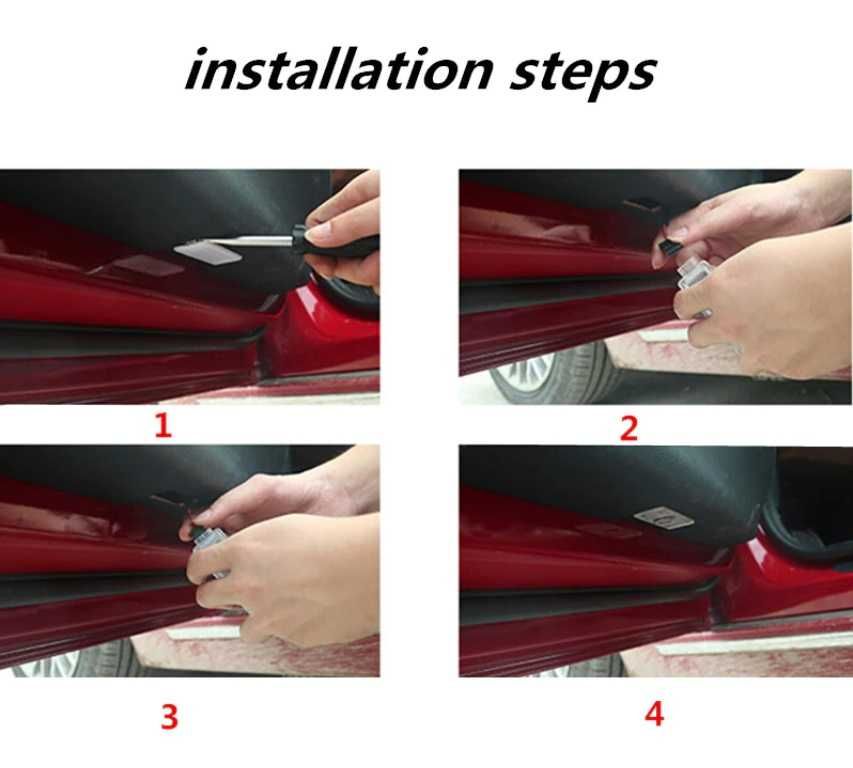 installation steps

1

2

3

4