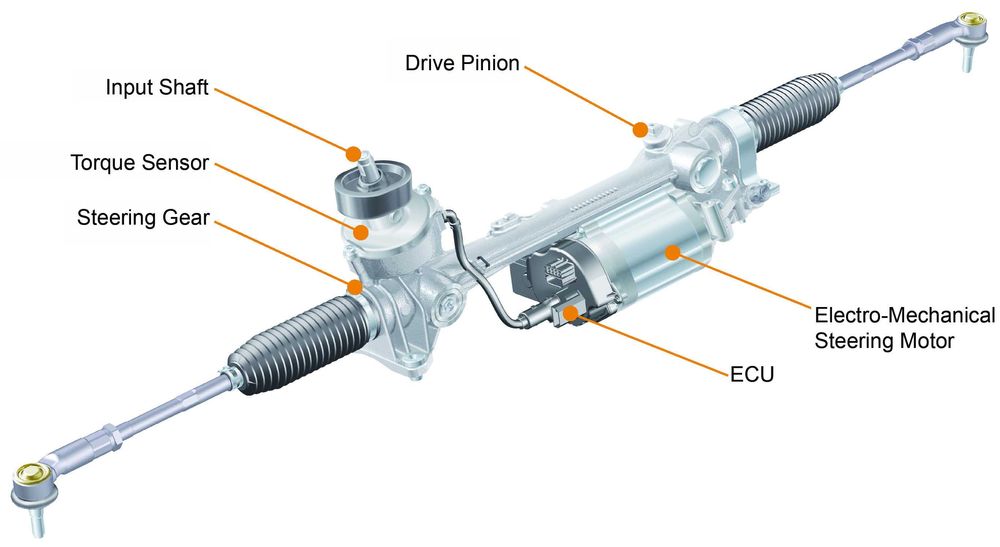 Input Shaft

Torque Sensor

Steering Gear

Drive Pinion

Electro-Mechanical Steering Motor

ECU