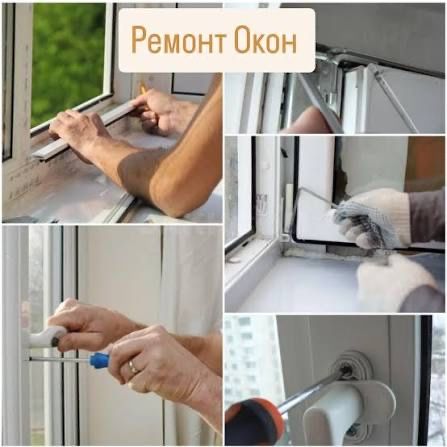 Ремонт Окон